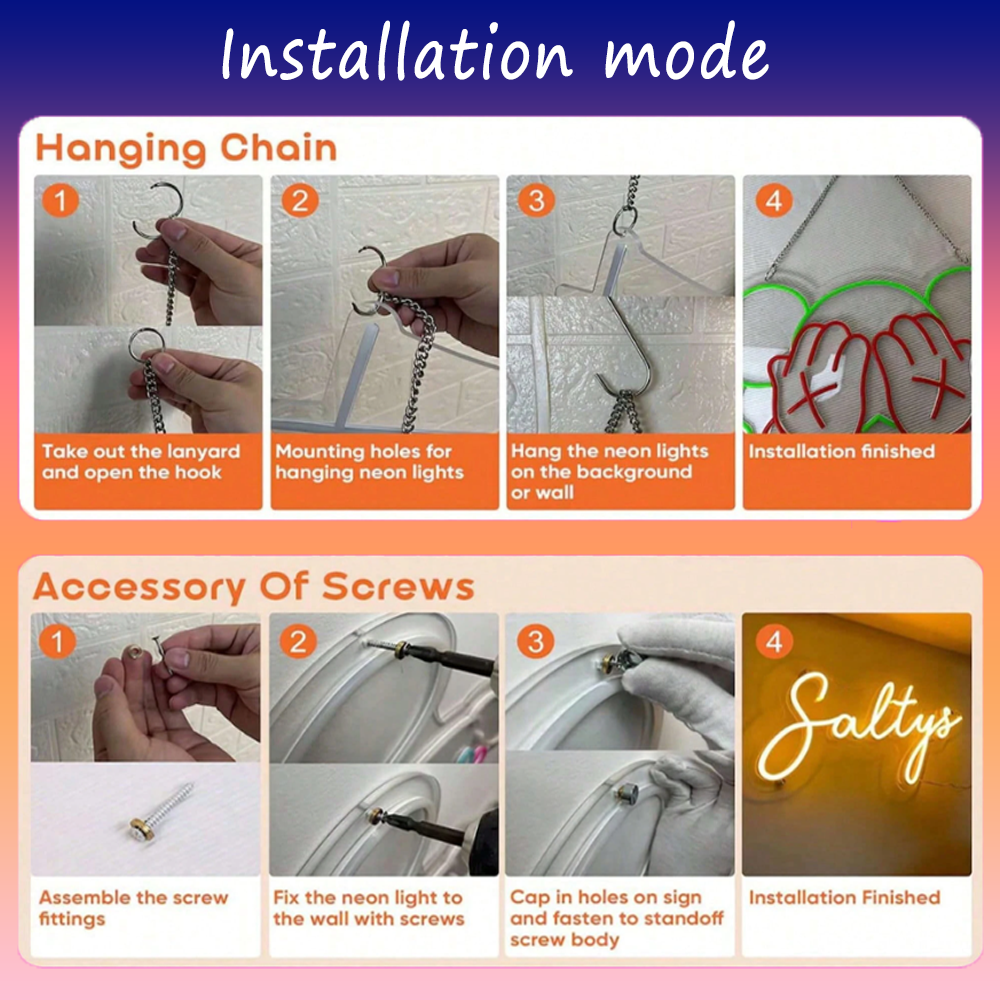 Installation mode

Hanging Chain

1

Take out the lanyard and open the hook

2

Mounting holes for hanging neon lights

3

Hang the neon lights on the background or wall

4

Installation finished

Accessory Of Screws

1

Assemble the screw fittings

2

Fix the neon light to the wall with screws

3

Cap in holes on sign and fasten to standoff screw body

4

Saltys

Installation Finished